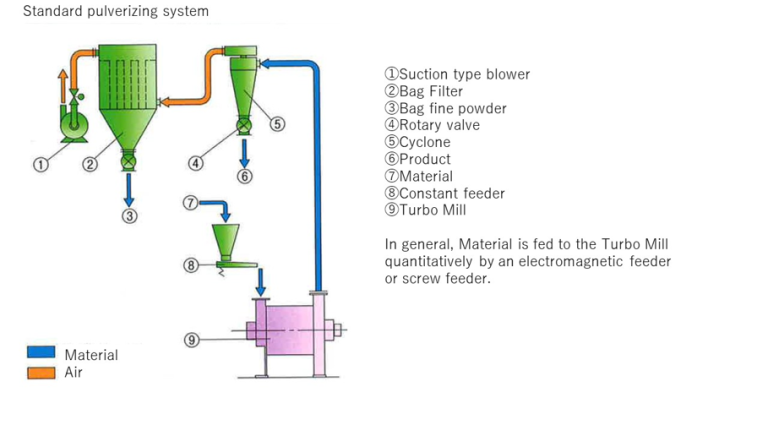 Standard pulverizing system

①
②
③
④
⑤
⑥
⑦
⑧
⑨

Material
Air

①Suction type blower
②Bag Filter
③Bag fine powder
④Rotary valve
⑤Cyclone
⑥Product
⑦Material
⑧Constant feeder
⑨Turbo Mill

In general, Material is fed to the Turbo Mill quantitatively by an electromagnetic feeder or screw feeder.