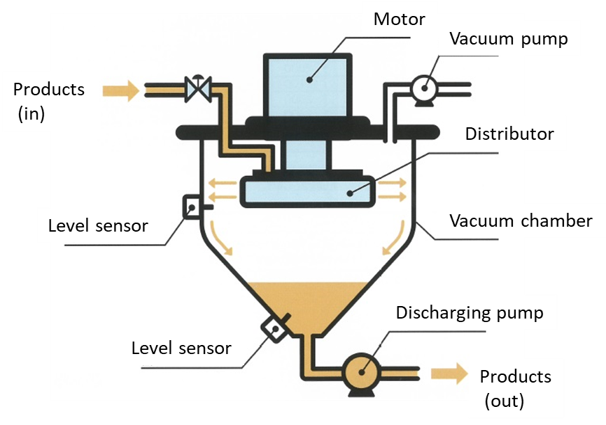 Motor

Vacuum pump

Products
(in)

Distributor

Level sensor

Vacuum chamber

Discharging pump

Level sensor

Products
(out)